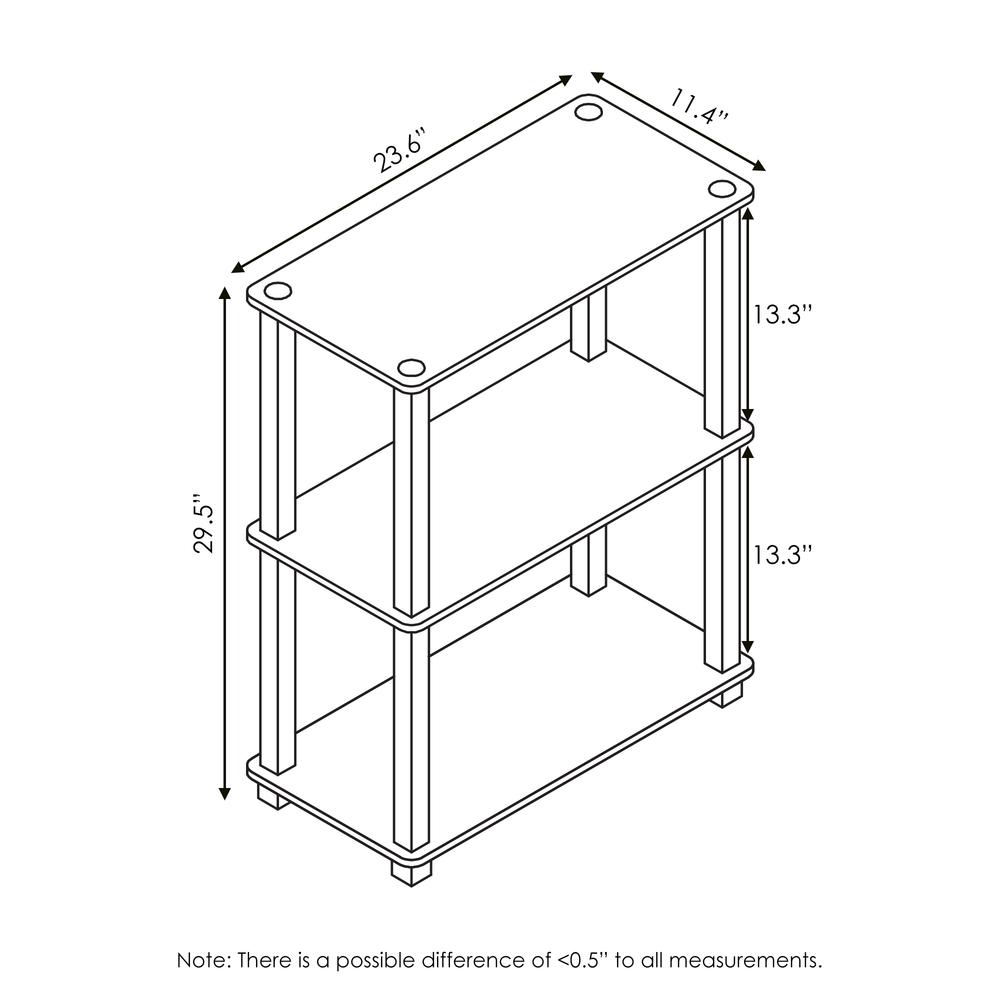 23.6"

11.4"

13.3"

29.5"

13.3"

Note: There is a possible difference of <0.5" to all measurements.