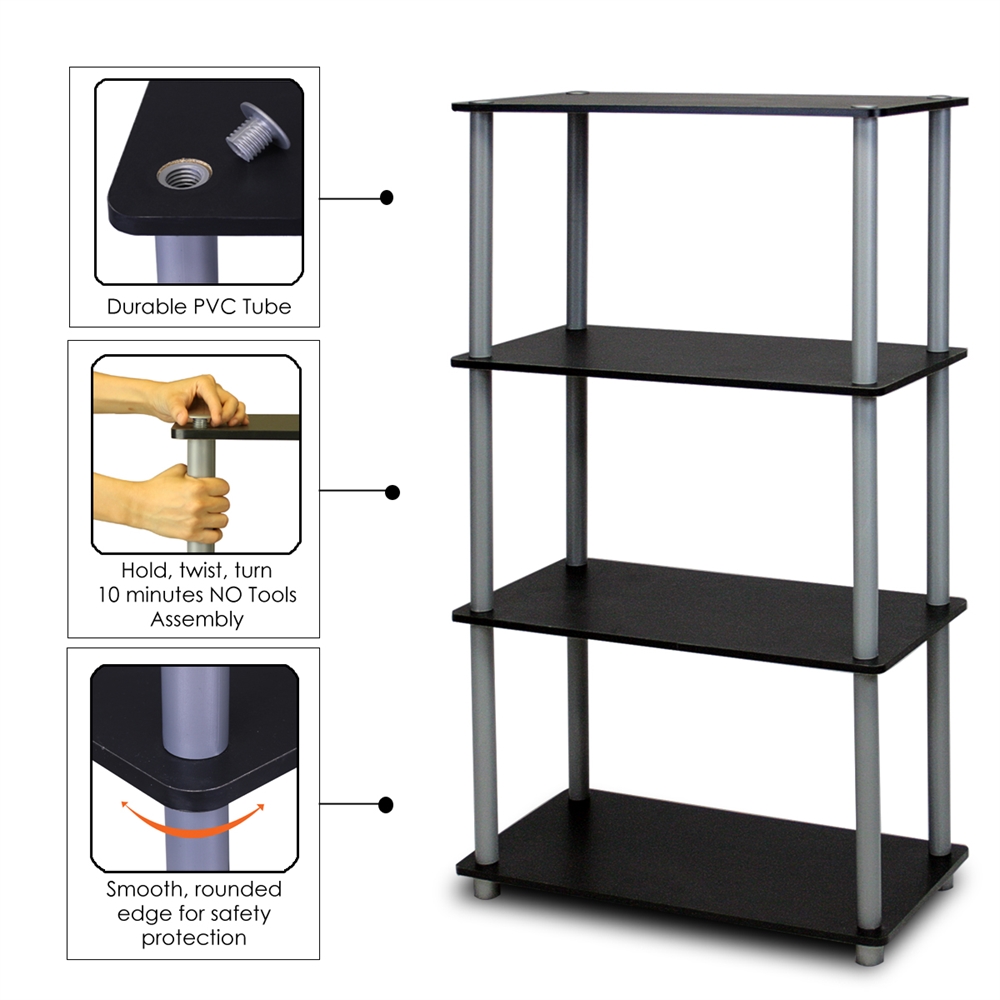 Durable PVC Tube

Hold, twist, turn
10 minutes NO Tools
Assembly

Smooth, rounded
edge for safety
protection