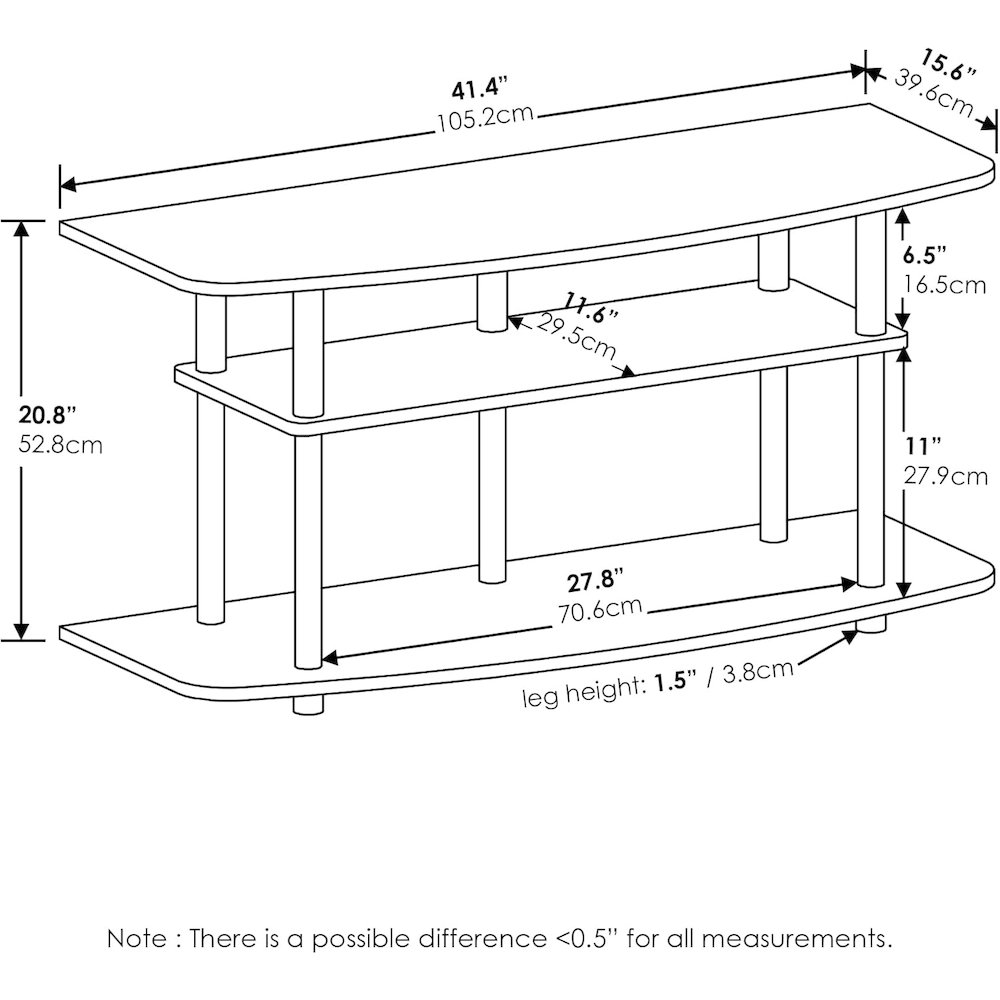 41.4”
105.2cm

15.6”
39.6cm

6.5”
16.5cm

11.6”
29.5cm

20.8”
52.8cm

11”
27.9cm

27.8”
70.6cm

leg height: 1.5” / 3.8cm

Note : There is a possible difference <0.5” for all measurements.