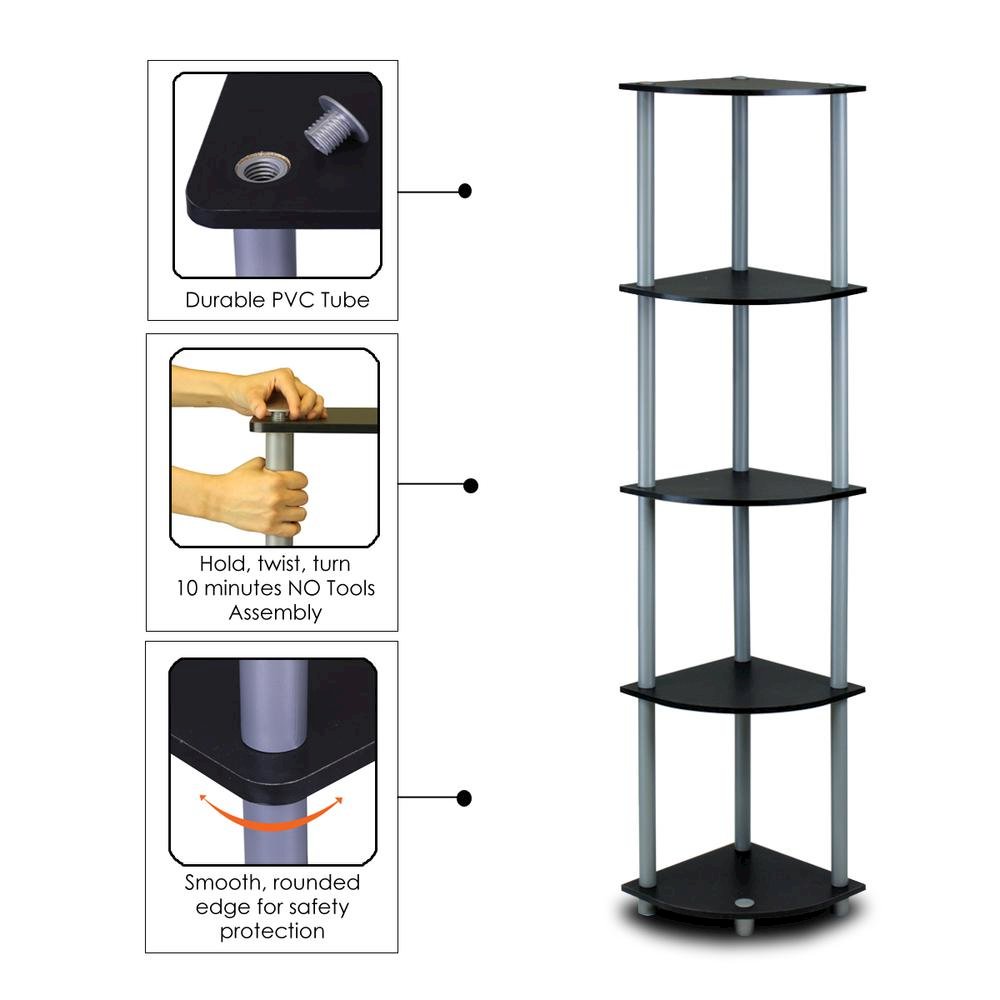 Durable PVC Tube

Hold, twist, turn
10 minutes NO Tools
Assembly

Smooth, rounded
edge for safety
protection