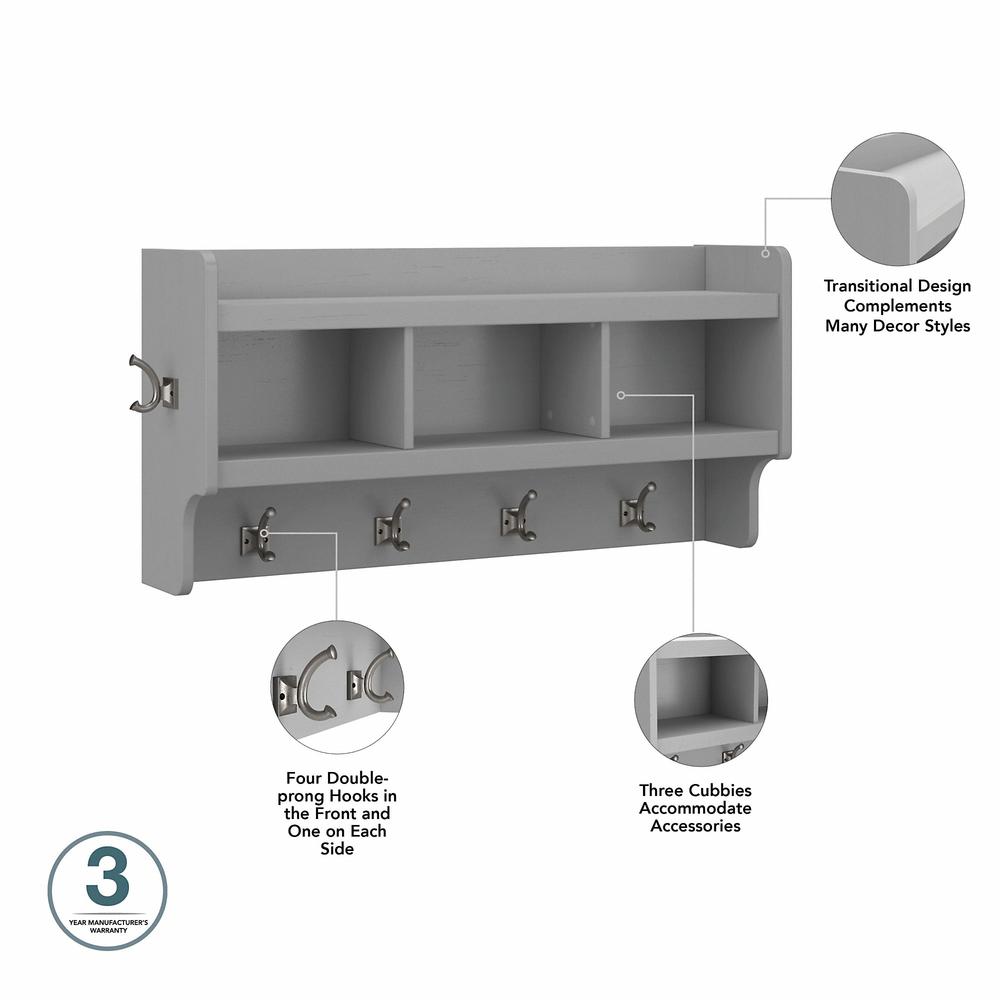 Transitional Design Complements Many Decor Styles

Four Double-prong Hooks in the Front and One on Each Side

Three Cubbies Accommodate Accessories

3
YEAR MANUFACTURER'S WARRANTY