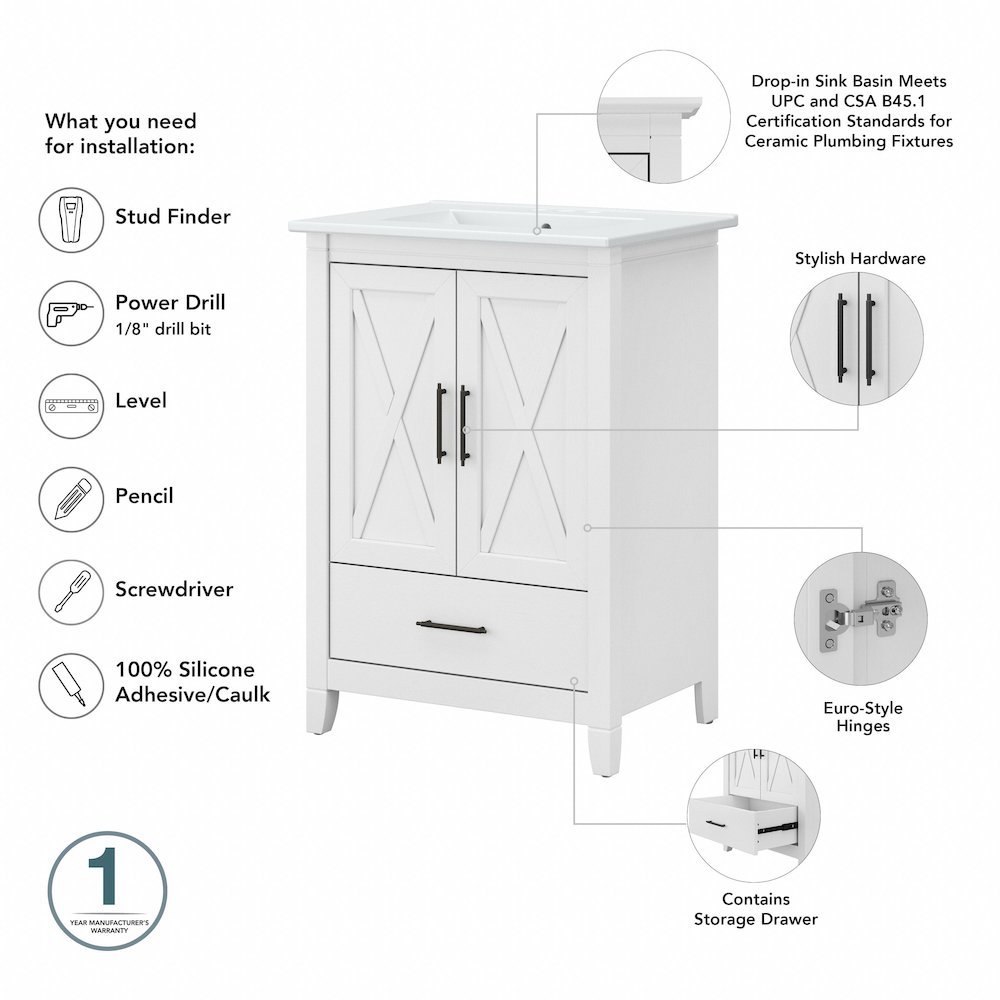 What you need for installation:

Stud Finder

Power Drill
1/8" drill bit

Level

Pencil

Screwdriver

100% Silicone Adhesive/Caulk

1
YEAR MANUFACTURER'S WARRANTY

Drop-in Sink Basin Meets UPC and CSA B45.1 Certification Standards for Ceramic Plumbing Fixtures

Stylish Hardware

Euro-Style Hinges

Contains Storage Drawer