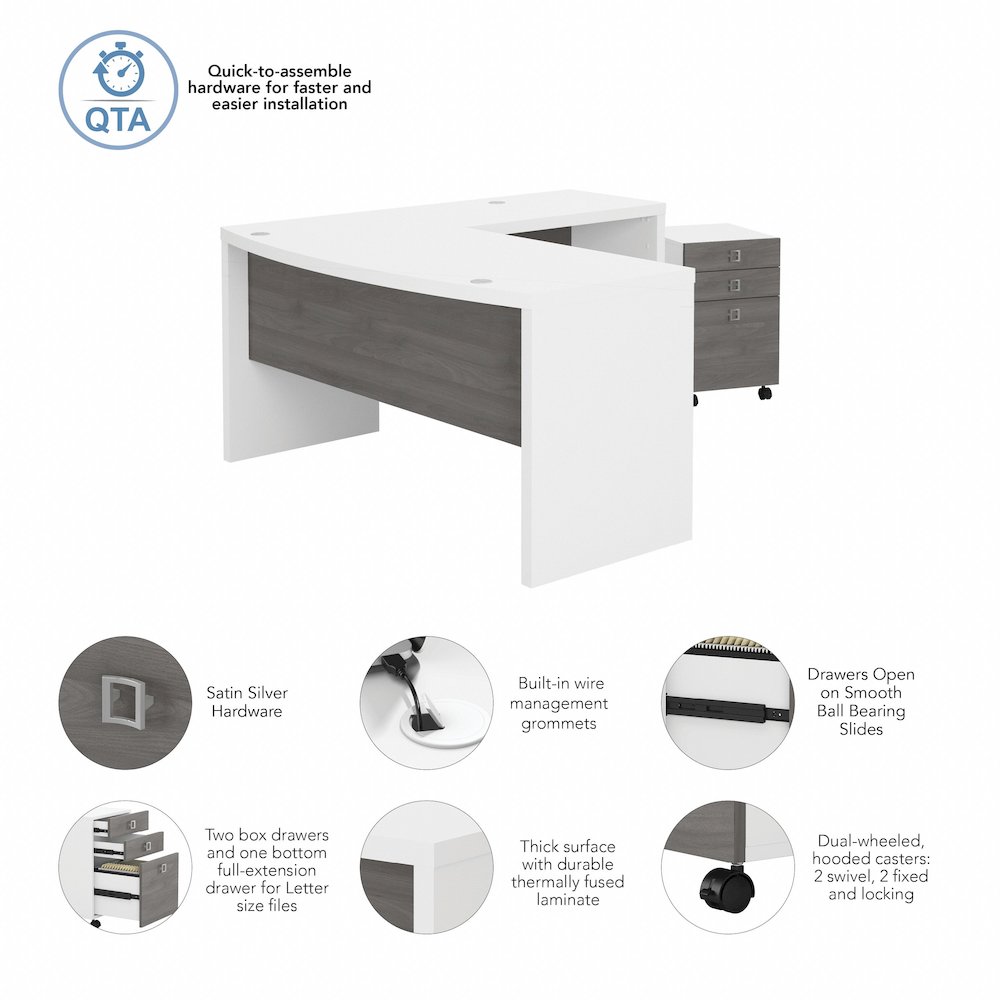 QTA

Quick-to-assemble hardware for faster and easier installation

Satin Silver Hardware

Built-in wire management grommets

Drawers Open on Smooth Ball Bearing Slides

Two box drawers and one bottom full-extension drawer for Letter size files

Thick surface with durable thermally fused laminate

Dual-wheeled, hooded casters: 2 swivel, 2 fixed and locking