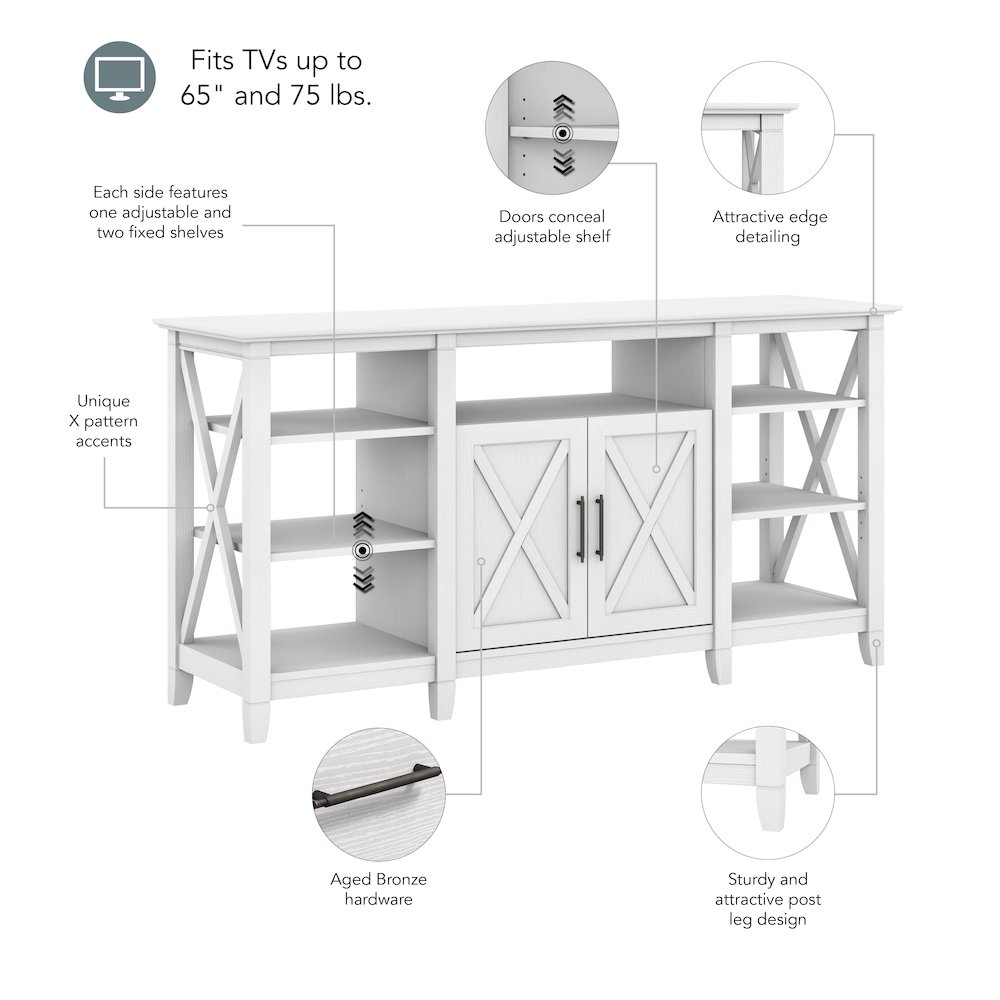 Fits TVs up to 65" and 75 lbs.

Each side features one adjustable and two fixed shelves

Doors conceal adjustable shelf

Attractive edge detailing

Unique X pattern accents

Aged Bronze hardware

Sturdy and attractive post leg design