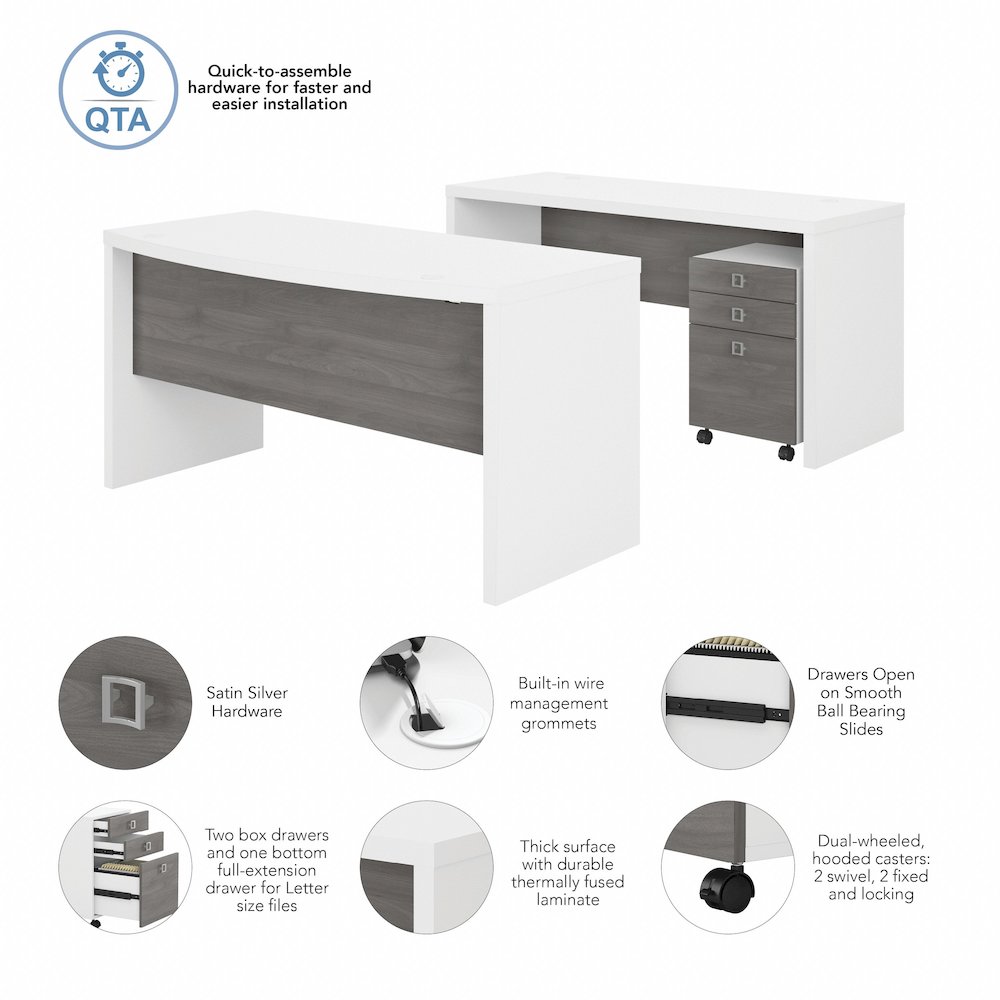 QTA

Quick-to-assemble hardware for faster and easier installation

Satin Silver Hardware

Built-in wire management grommets

Drawers Open on Smooth Ball Bearing Slides

Two box drawers and one bottom full-extension drawer for Letter size files

Thick surface with durable thermally fused laminate

Dual-wheeled, hooded casters: 2 swivel, 2 fixed and locking