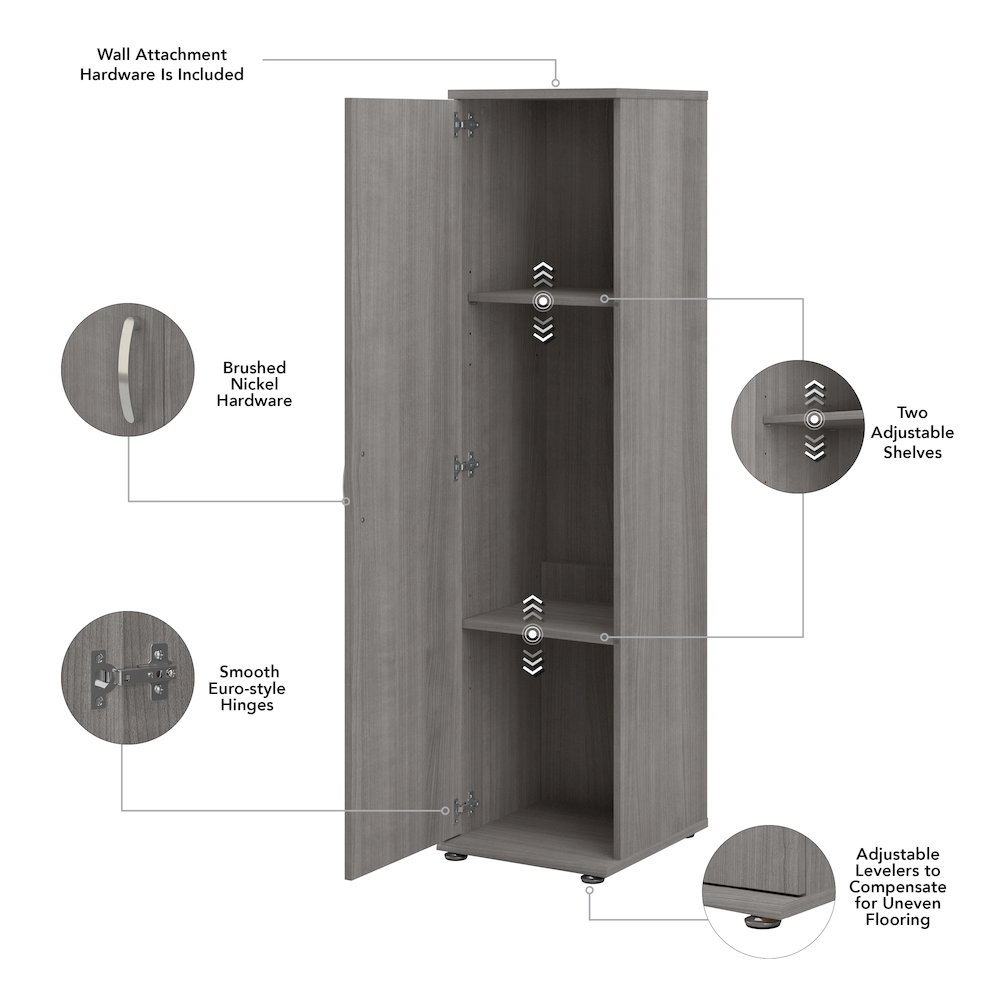 Wall Attachment Hardware Is Included

Brushed Nickel Hardware

Two Adjustable Shelves

Smooth Euro-style Hinges

Adjustable Levelers to Compensate for Uneven Flooring