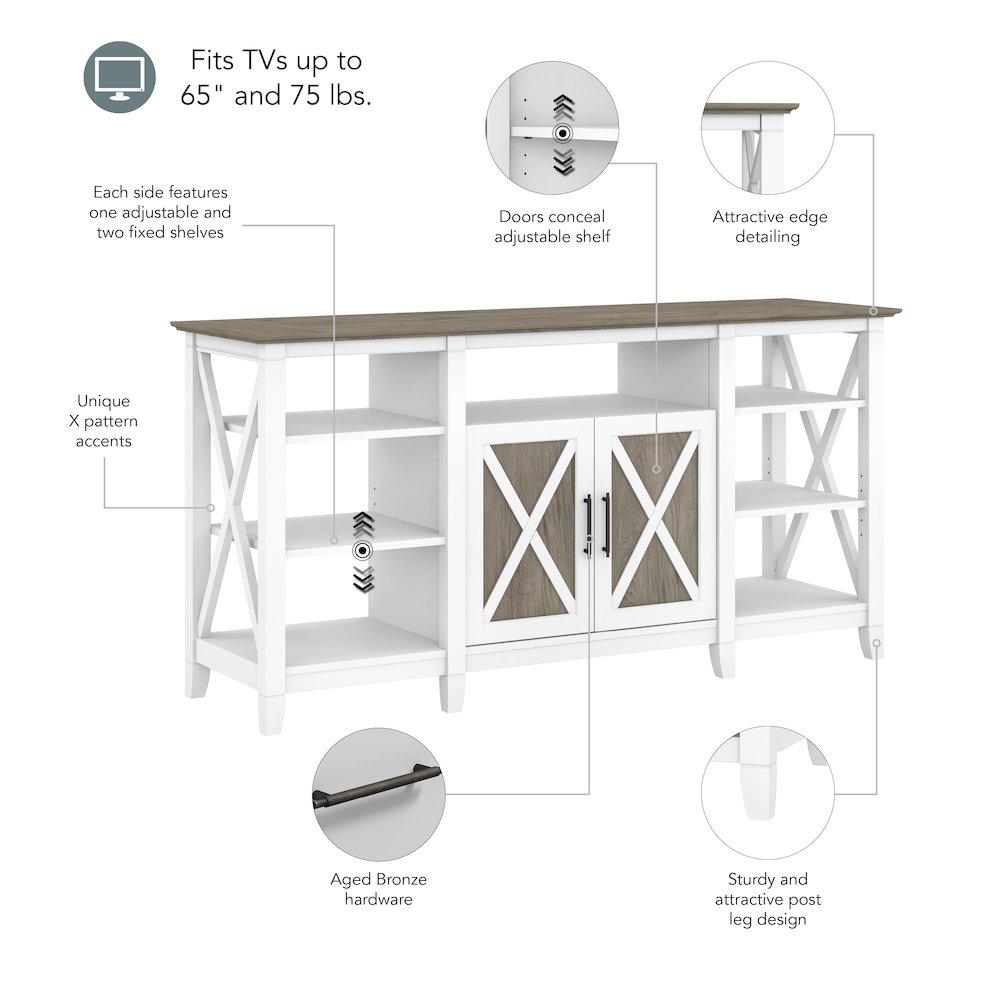 Fits TVs up to 65" and 75 lbs.

Each side features one adjustable and two fixed shelves

Doors conceal adjustable shelf

Attractive edge detailing

Unique X pattern accents

Aged Bronze hardware

Sturdy and attractive post leg design