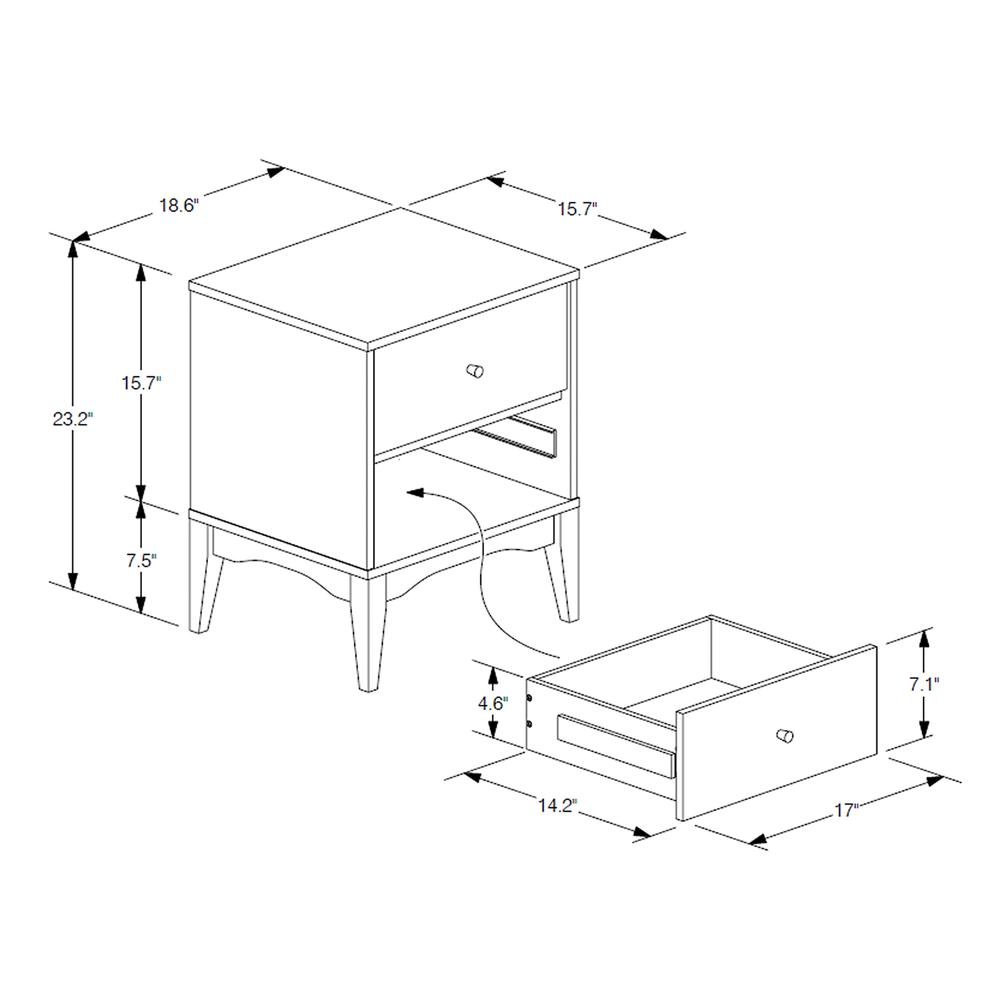 18.6"
15.7"
23.2"
15.7"
7.5"
4.6"
7.1"
14.2"
17"