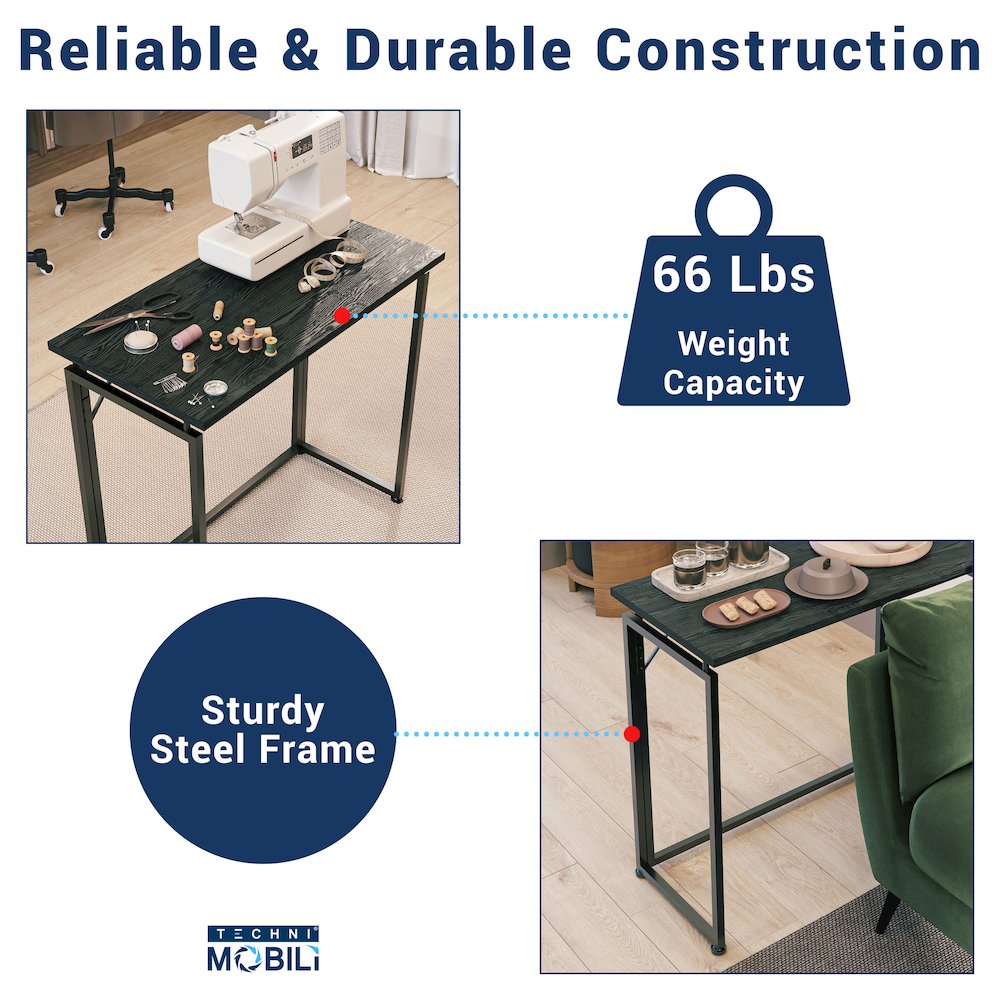 Reliable & Durable Construction

66 Lbs
Weight Capacity

Sturdy Steel Frame

TECHNI MOBILI