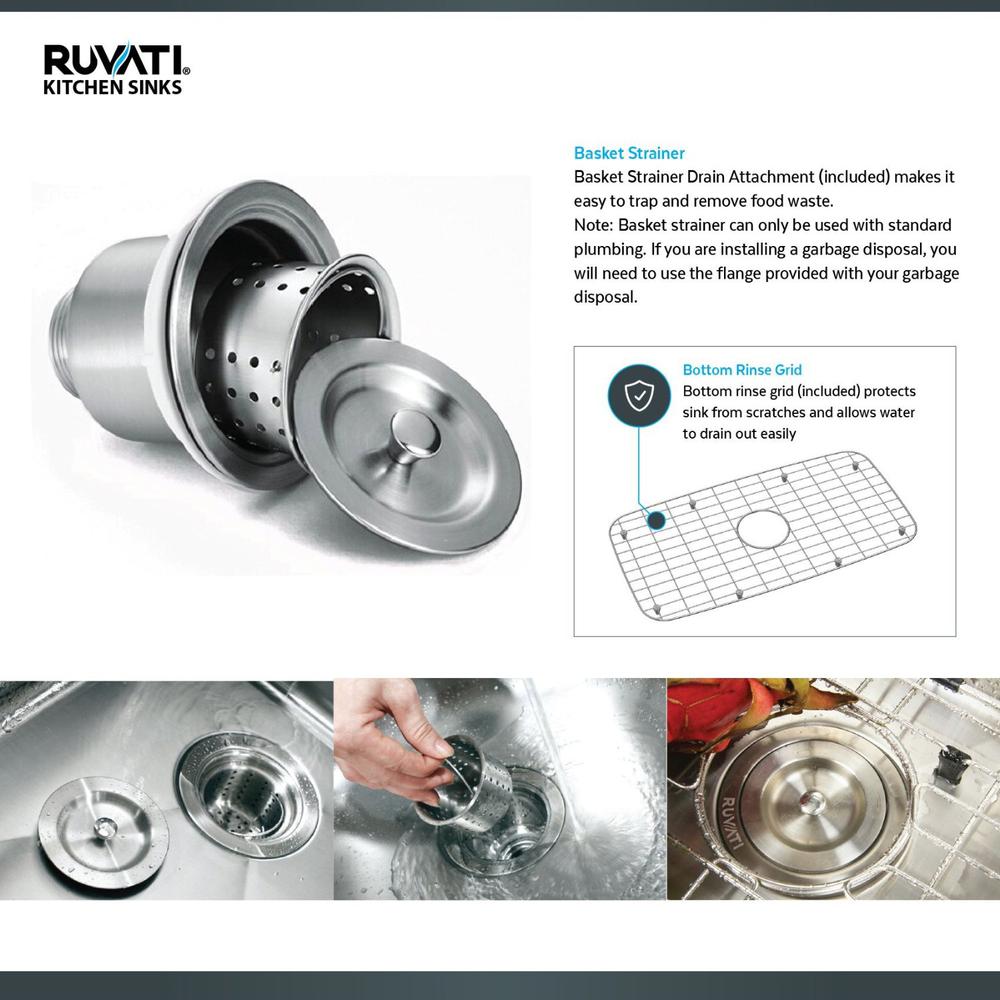 RUVATI®
KITCHEN SINKS

Basket Strainer
Basket Strainer Drain Attachment (included) makes it easy to trap and remove food waste.
Note: Basket strainer can only be used with standard plumbing. If you are installing a garbage disposal, you will need to use the flange provided with your garbage disposal.

Bottom Rinse Grid
Bottom rinse grid (included) protects sink from scratches and allows water to drain out easily

RUVATI