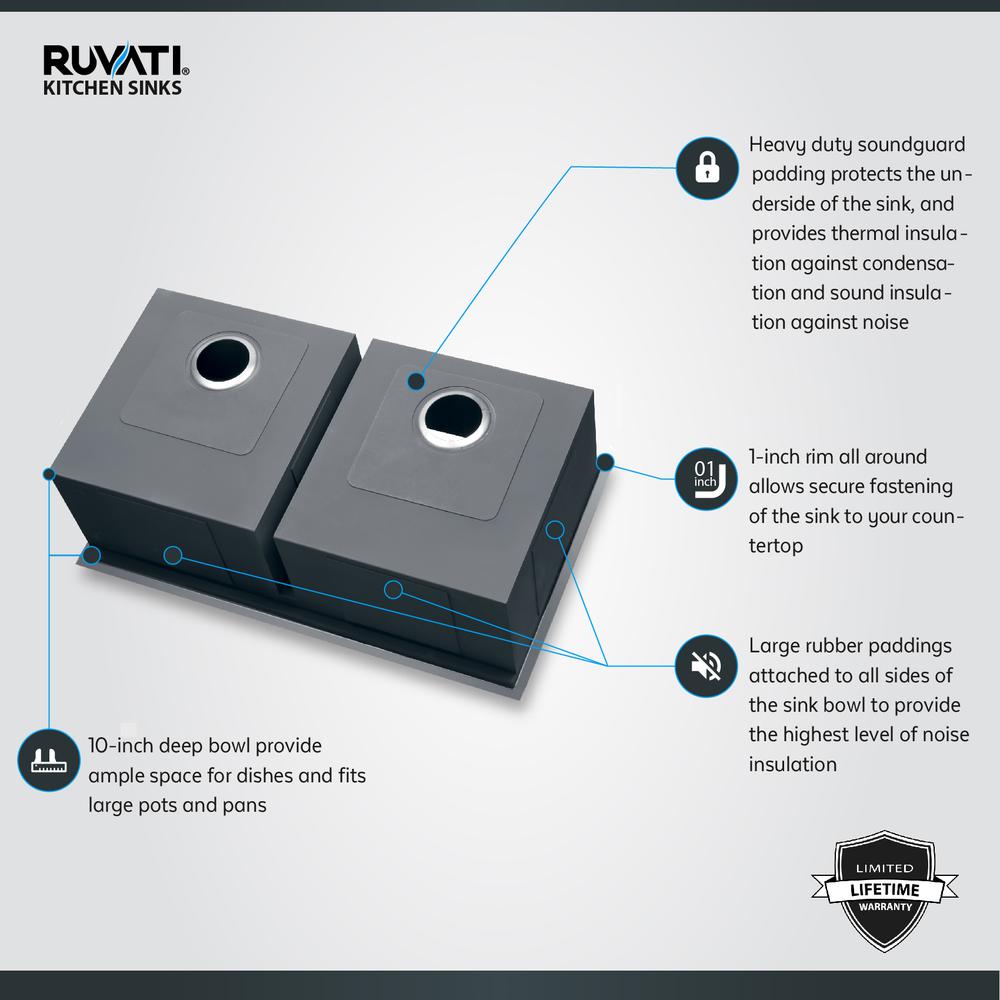 RUVATI®
KITCHEN SINKS

Heavy duty soundguard padding protects the underside of the sink, and provides thermal insulation against condensation and sound insulation against noise

01 inch

1-inch rim all around allows secure fastening of the sink to your countertop

Large rubber paddings attached to all sides of the sink bowl to provide the highest level of noise insulation

10-inch deep bowl provide ample space for dishes and fits large pots and pans

LIMITED
LIFETIME
WARRANTY