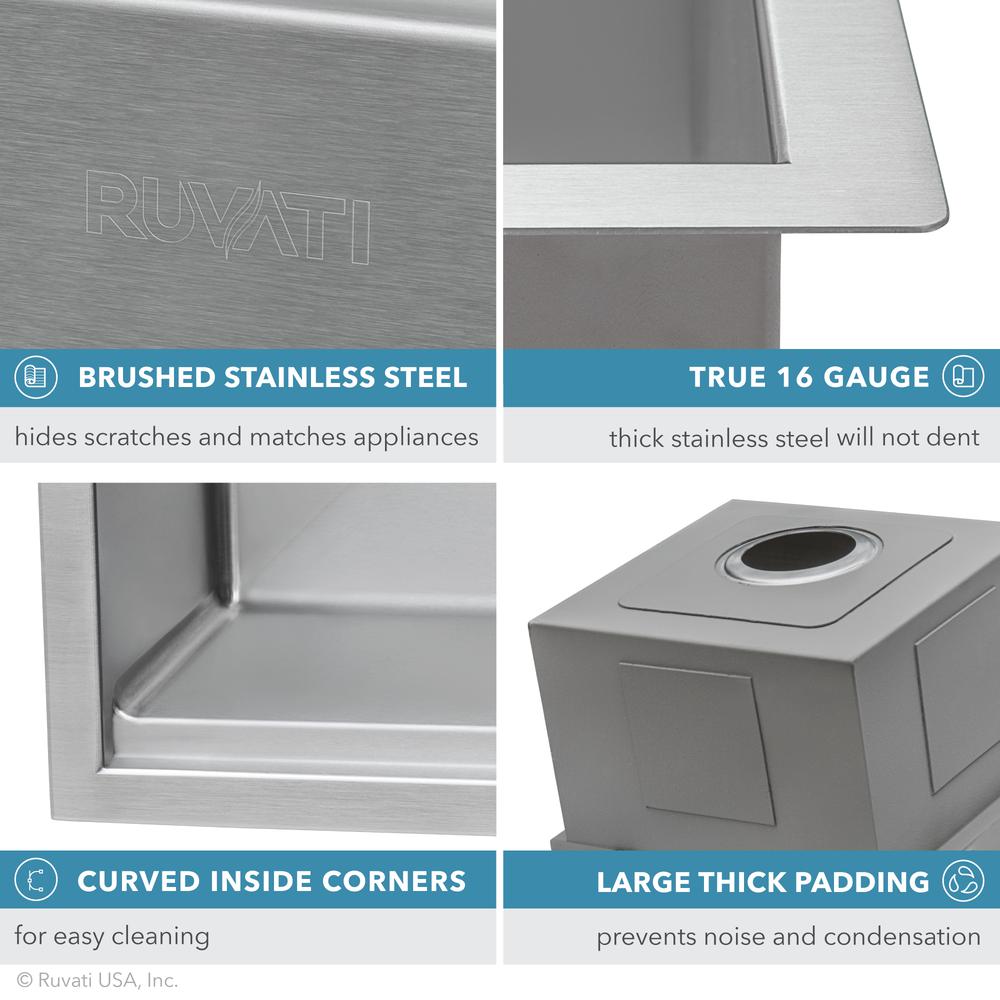 RUVATI

BRUSHED STAINLESS STEEL

hides scratches and matches appliances

TRUE 16 GAUGE

thick stainless steel will not dent

CURVED INSIDE CORNERS

for easy cleaning

LARGE THICK PADDING

prevents noise and condensation

© Ruvati USA, Inc.