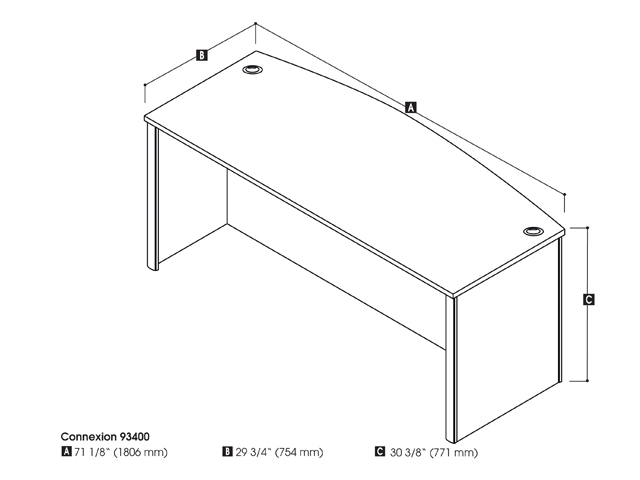 B

A

C

Connexion 93400
A 71 1/8" (1806 mm)
B 29 3/4" (754 mm)
C 30 3/8" (771 mm)