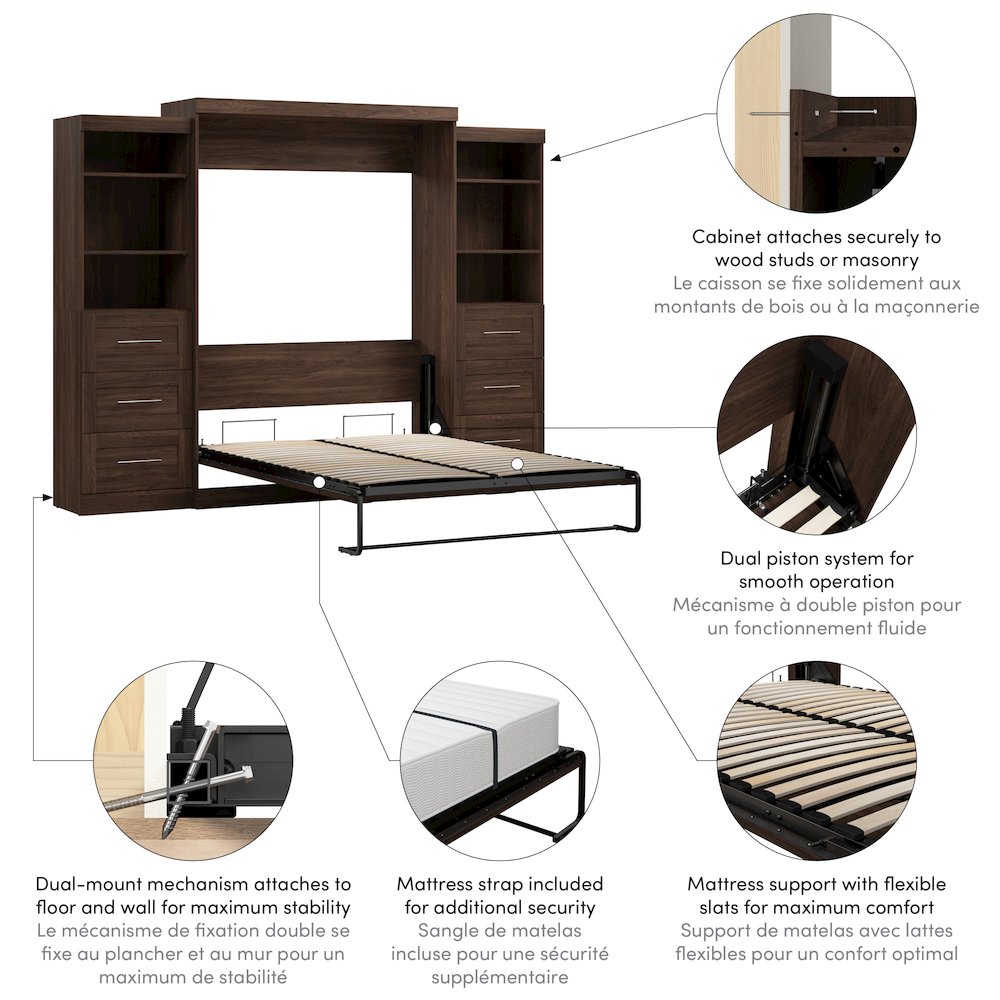 Cabinet attaches securely to wood studs or masonry
Le caisson se fixe solidement aux montants de bois ou à la maçonnerie

Dual piston system for smooth operation
Mécanisme à double piston pour un fonctionnement fluide

Dual-mount mechanism attaches to floor and wall for maximum stability
Le mécanisme de fixation double se fixe au plancher et au mur pour un maximum de stabilité

Mattress strap included for additional security
Sangle de matelas incluse pour une sécurité supplémentaire

Mattress support with flexible slats for maximum comfort
Support de matelas avec lattes flexibles pour un confort optimal