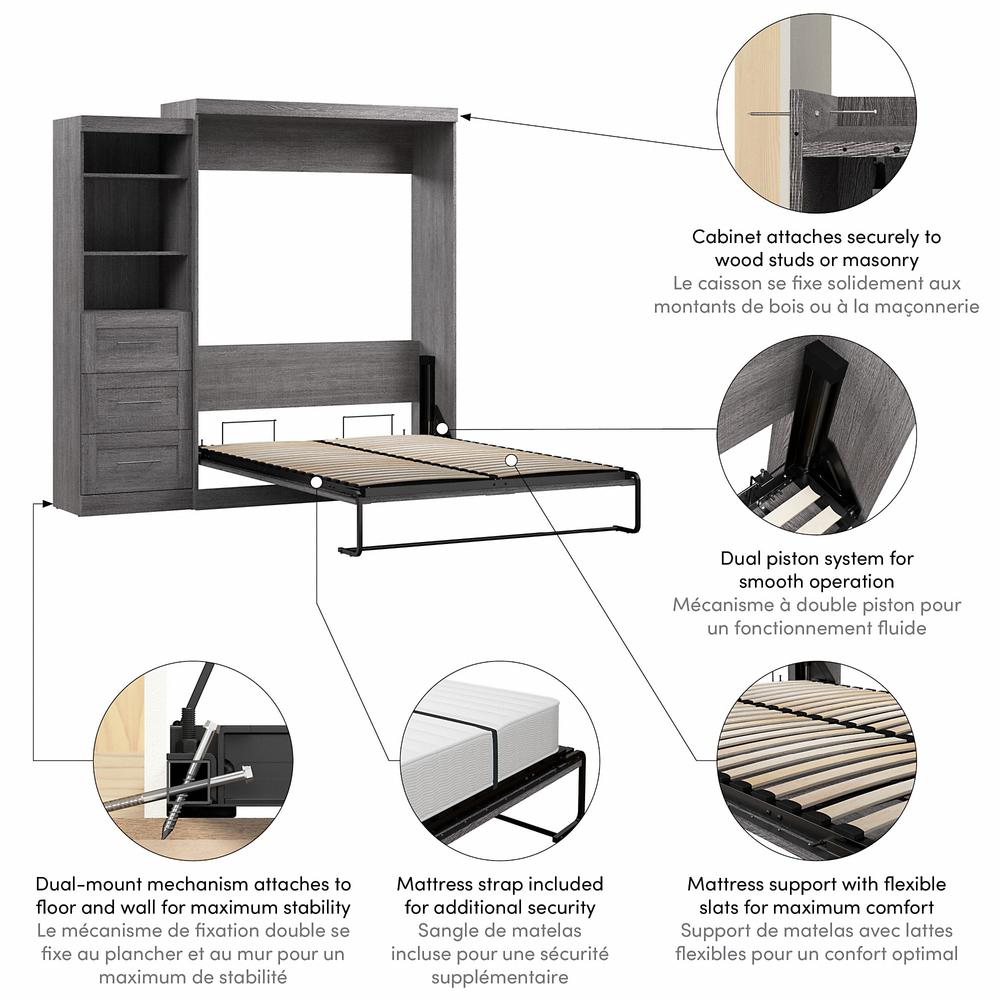 Cabinet attaches securely to wood studs or masonry
Le caisson se fixe solidement aux montants de bois ou à la maçonnerie

Dual piston system for smooth operation
Mécanisme à double piston pour un fonctionnement fluide

Dual-mount mechanism attaches to floor and wall for maximum stability
Le mécanisme de fixation double se fixe au plancher et au mur pour un maximum de stabilité

Mattress strap included for additional security
Sangle de matelas incluse pour une sécurité supplémentaire

Mattress support with flexible slats for maximum comfort
Support de matelas avec lattes flexibles pour un confort optimal