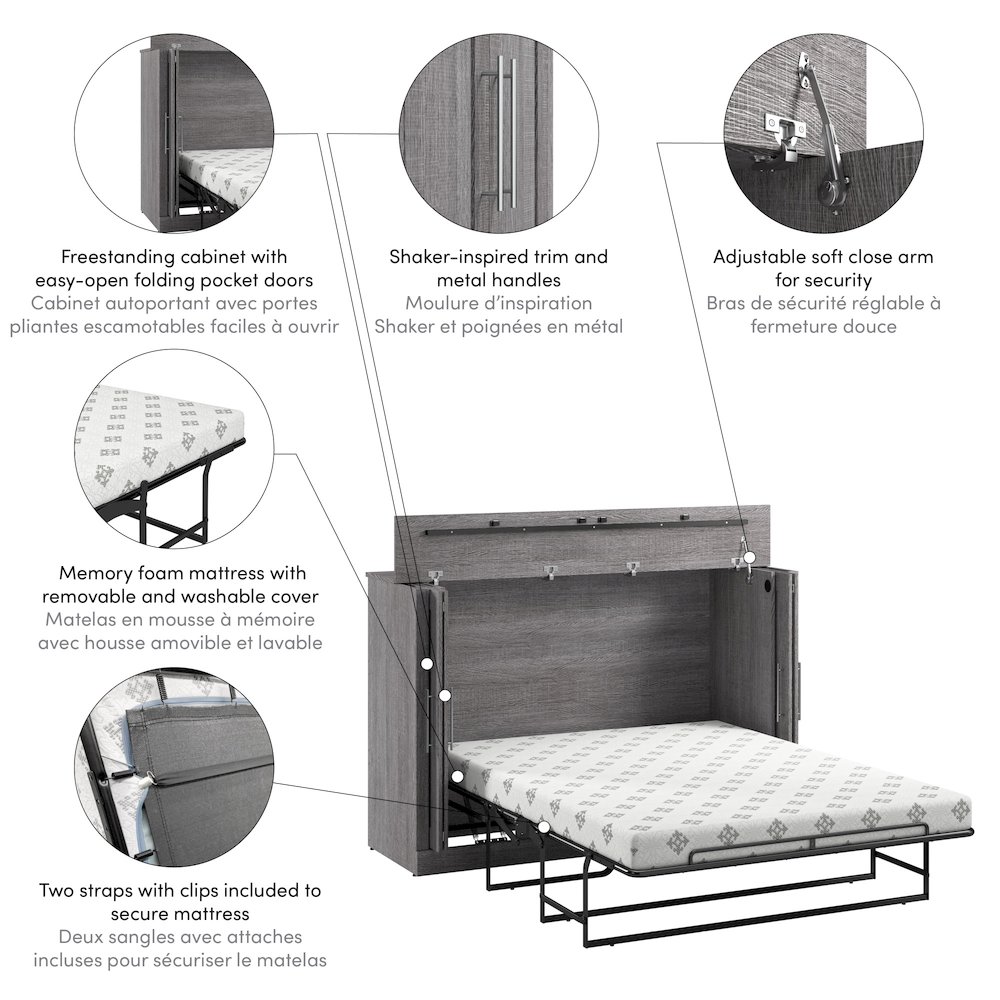 Freestanding cabinet with easy-open folding pocket doors
Cabinet autoportant avec portes pliantes escamotables faciles à ouvrir

Shaker-inspired trim and metal handles
Moulure d'inspiration Shaker et poignées en métal

Adjustable soft close arm for security
Bras de sécurité réglable à fermeture douce

Memory foam mattress with removable and washable cover
Matelas en mousse à mémoire avec housse amovible et lavable

Two straps with clips included to secure mattress
Deux sangles avec attaches incluses pour sécuriser le matelas