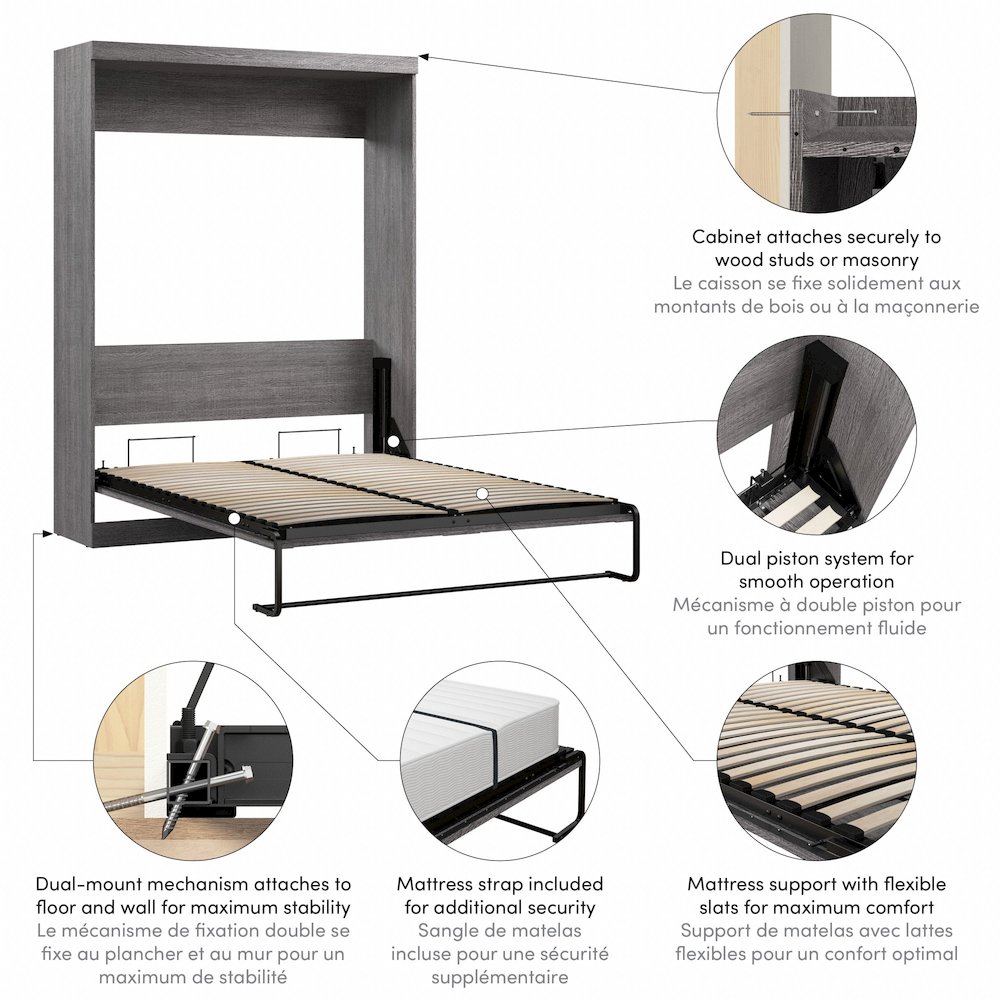 Cabinet attaches securely to wood studs or masonry
Le caisson se fixe solidement aux montants de bois ou à la maçonnerie

Dual piston system for smooth operation
Mécanisme à double piston pour un fonctionnement fluide

Dual-mount mechanism attaches to floor and wall for maximum stability
Le mécanisme de fixation double se fixe au plancher et au mur pour un maximum de stabilité

Mattress strap included for additional security
Sangle de matelas incluse pour une sécurité supplémentaire

Mattress support with flexible slats for maximum comfort
Support de matelas avec lattes flexibles pour un confort optimal