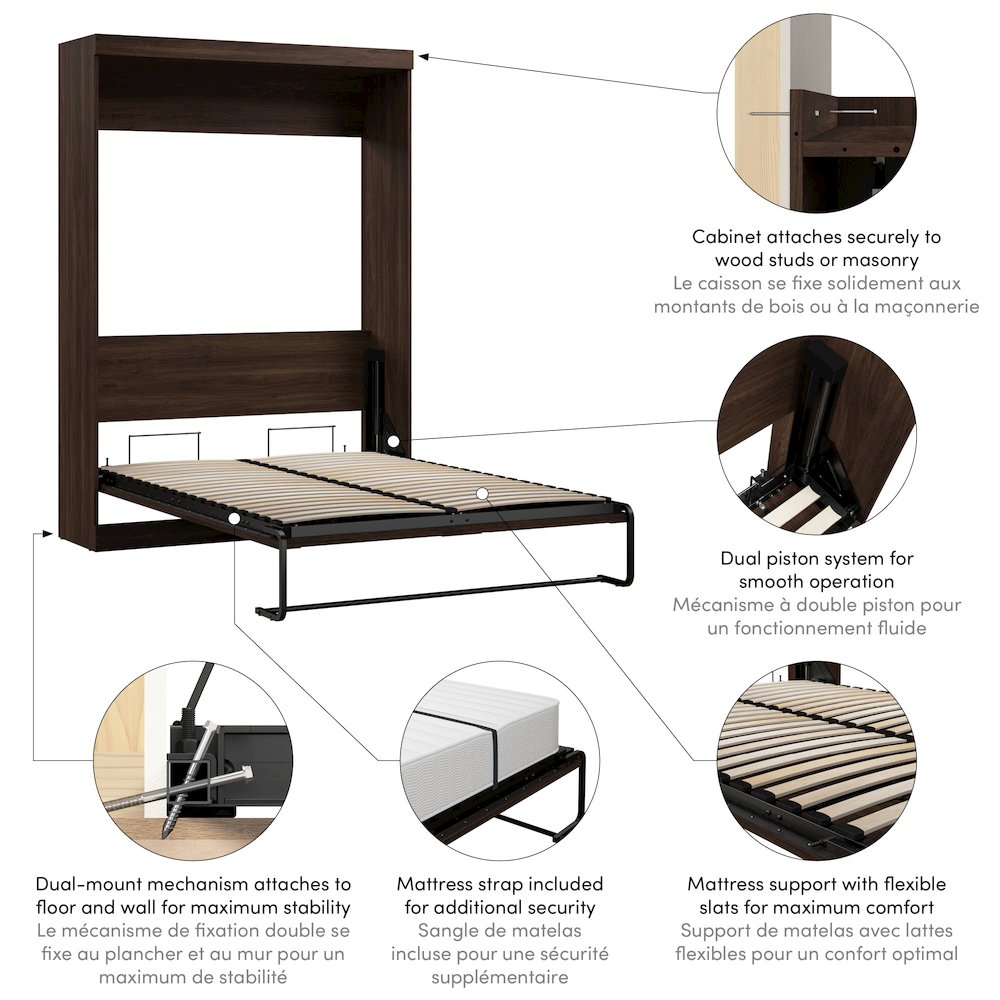 Cabinet attaches securely to wood studs or masonry
Le caisson se fixe solidement aux montants de bois ou à la maçonnerie

Dual piston system for smooth operation
Mécanisme à double piston pour un fonctionnement fluide

Dual-mount mechanism attaches to floor and wall for maximum stability
Le mécanisme de fixation double se fixe au plancher et au mur pour un maximum de stabilité

Mattress strap included for additional security
Sangle de matelas incluse pour une sécurité supplémentaire

Mattress support with flexible slats for maximum comfort
Support de matelas avec lattes flexibles pour un confort optimal