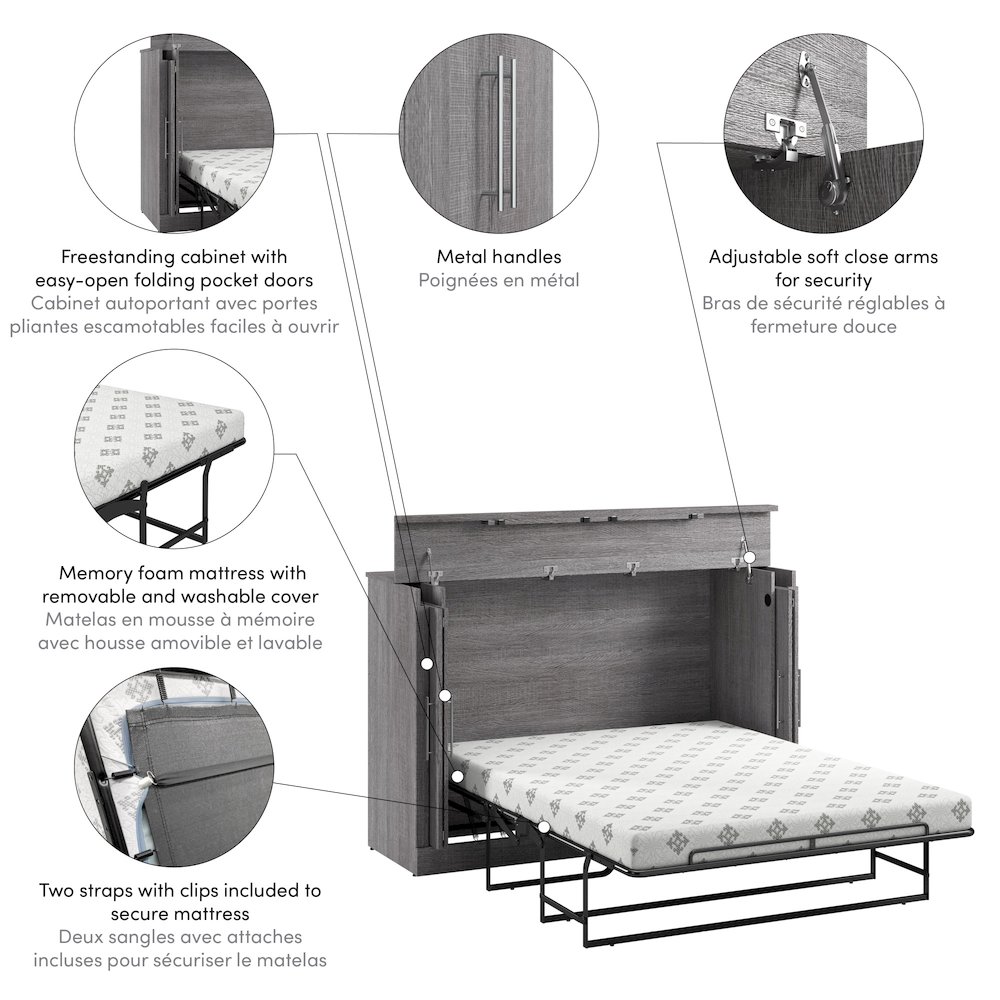 Freestanding cabinet with easy-open folding pocket doors
Cabinet autoportant avec portes pliantes escamotables faciles à ouvrir

Metal handles
Poignées en métal

Adjustable soft close arms for security
Bras de sécurité réglables à fermeture douce

Memory foam mattress with removable and washable cover
Matelas en mousse à mémoire avec housse amovible et lavable

Two straps with clips included to secure mattress
Deux sangles avec attaches incluses pour sécuriser le matelas