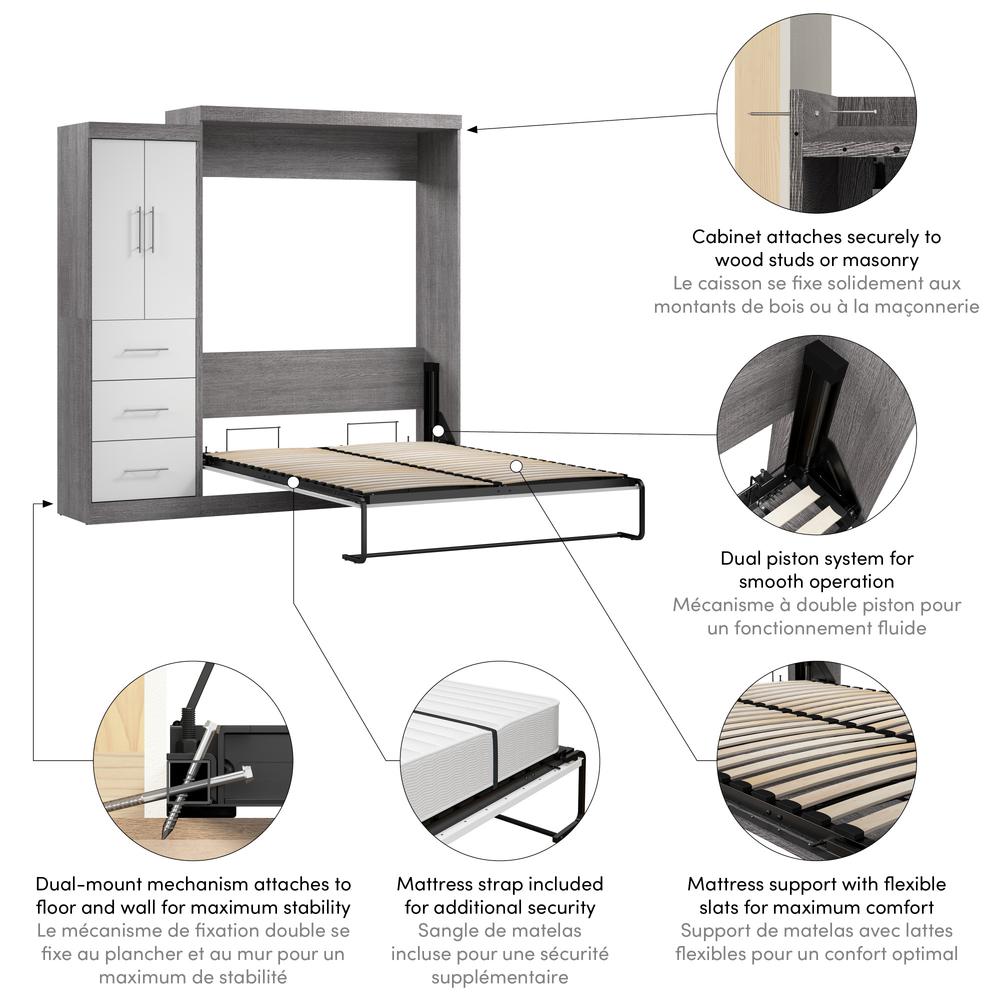 Cabinet attaches securely to wood studs or masonry
Le caisson se fixe solidement aux montants de bois ou à la maçonnerie

Dual piston system for smooth operation
Mécanisme à double piston pour un fonctionnement fluide

Dual-mount mechanism attaches to floor and wall for maximum stability
Le mécanisme de fixation double se fixe au plancher et au mur pour un maximum de stabilité

Mattress strap included for additional security
Sangle de matelas incluse pour une sécurité supplémentaire

Mattress support with flexible slats for maximum comfort
Support de matelas avec lattes flexibles pour un confort optimal