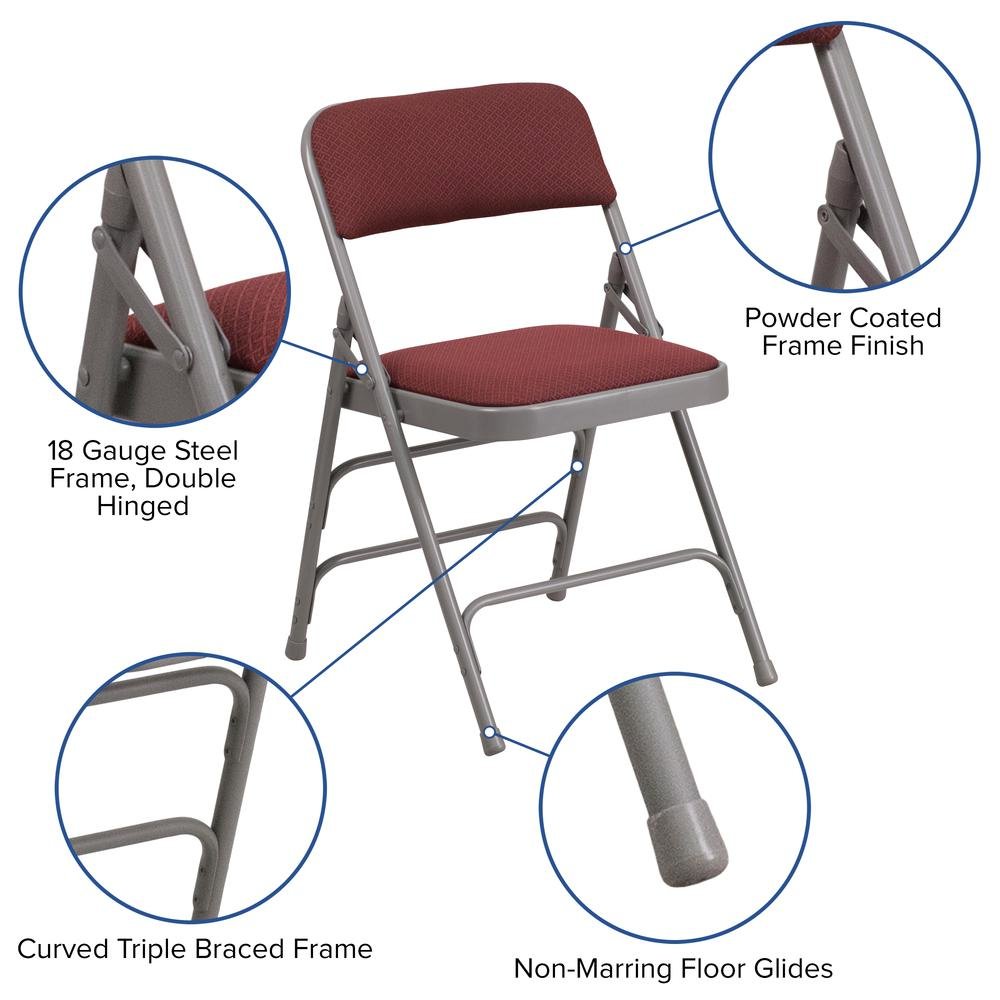 Powder Coated
Frame Finish

18 Gauge Steel
Frame, Double
Hinged

Curved Triple Braced Frame

Non-Marring Floor Glides